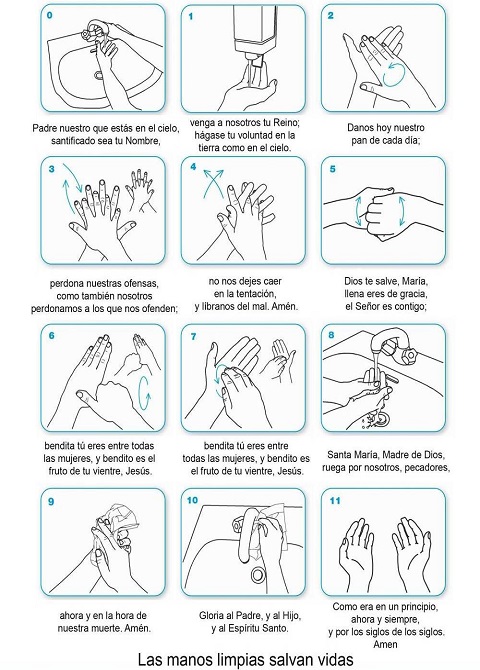 0

Padre nuestro que estás en el cielo, santificado sea tu Nombre,

1

venga a nosotros tu Reino; hágase tu voluntad en la tierra como en el cielo.

2

Danos hoy nuestro pan de cada día;

3

perdona nuestras ofensas, como también nosotros perdonamos a los que nos ofenden;

4

no nos dejes caer en la tentación, y líbranos del mal. Amén.

5

Dios te salve, María, llena eres de gracia, el Señor es contigo;

6

bendita tú eres entre todas las mujeres, y bendito es el fruto de tu vientre, Jesús.

7

bendita tú eres entre todas las mujeres, y bendito es el fruto de tu vientre, Jesús.

8

Santa María, Madre de Dios, ruega por nosotros, pecadores,

9

ahora y en la hora de nuestra muerte. Amén.

10

Gloria al Padre, y al Hijo, y al Espíritu Santo.

11

Como era en un principio, ahora y siempre, y por los siglos de los siglos. Amen

Las manos limpias salvan vidas